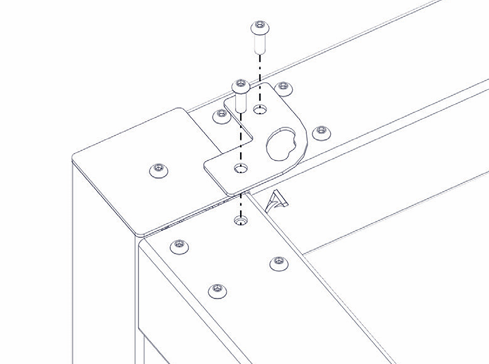 A